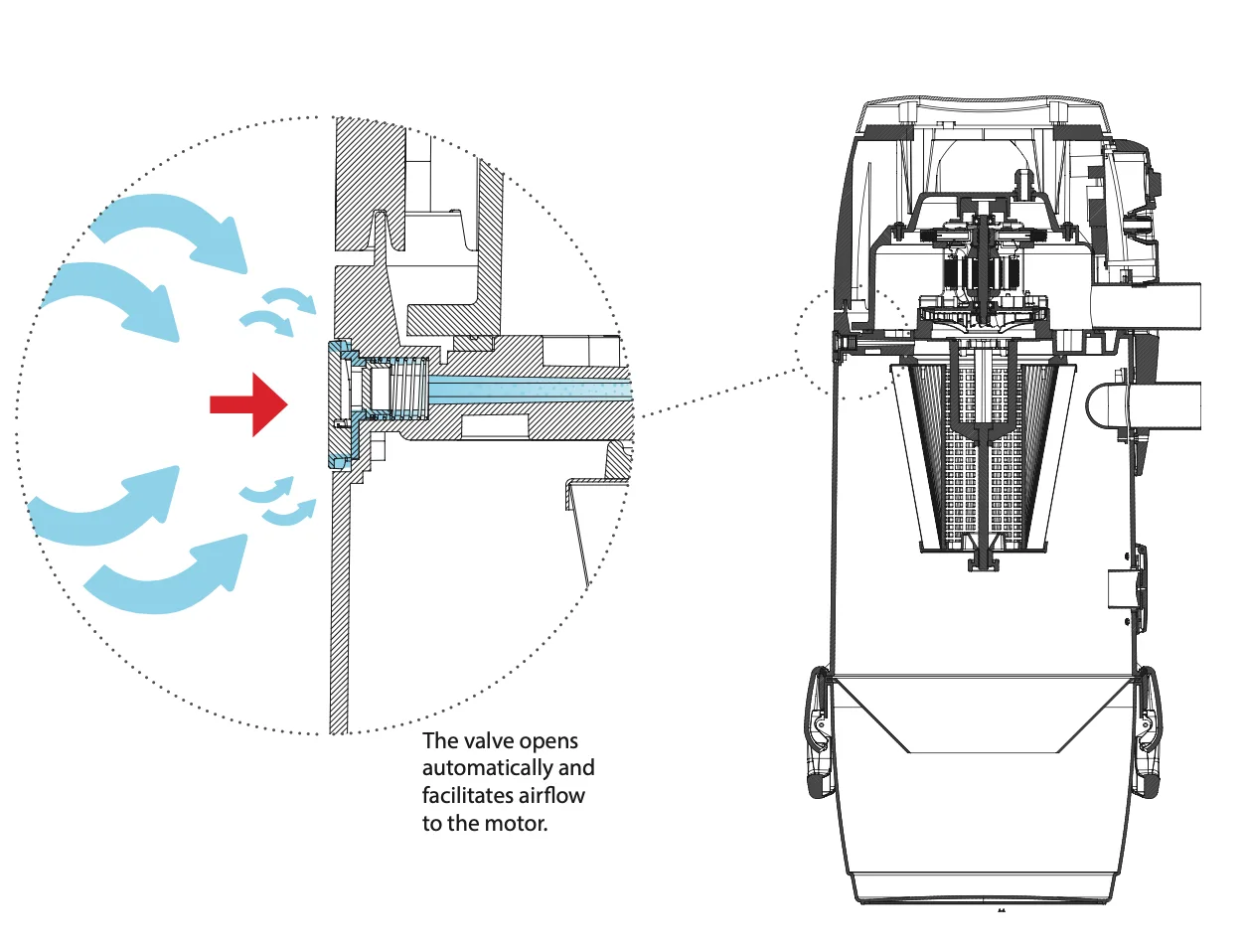 The valve opens automatically and facilitates airflow to the motor.