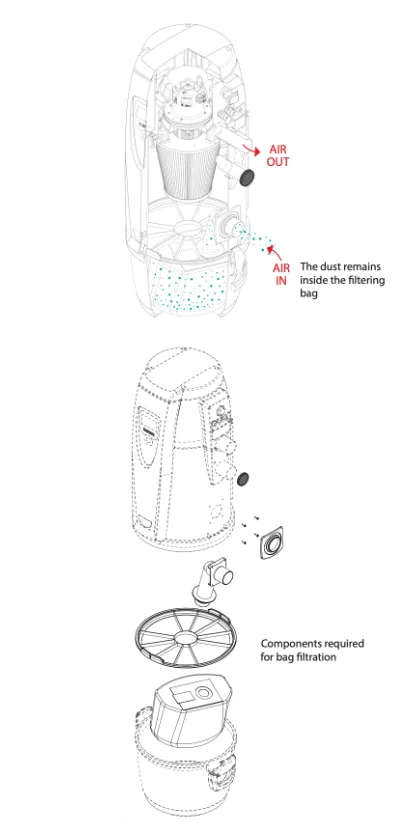 AIR OUT

AIR IN

The dust remains inside the filtering bag

Components required for bag filtration